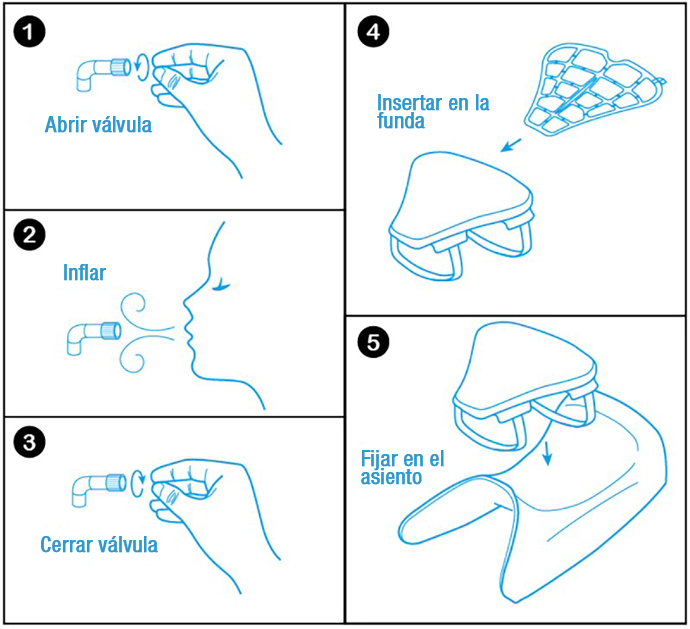 1
Abrir válvula

2
Inflar

3
Cerrar válvula

4
Insertar en la funda

5
Fijar en el asiento