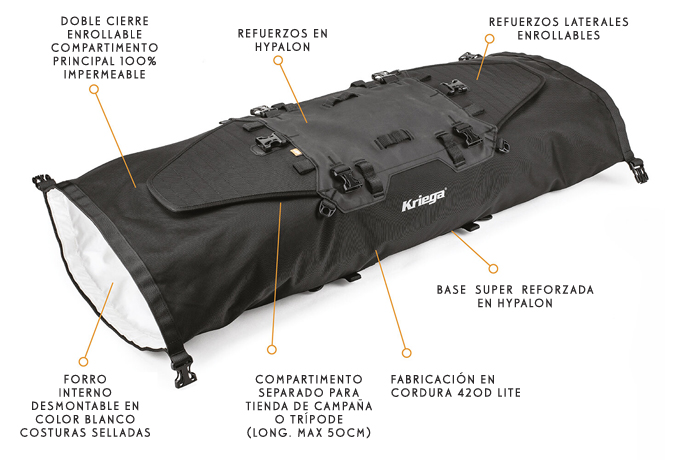 DOBLE CIERRE ENROLLABLE COMPARTIMENTO PRINCIPAL 100% IMPERMEABLE

REFUERZOS EN HYPALON

REFUERZOS LATERALES ENROLLABLES

Kriega

BASE SUPER REFORZADA EN HYPALON

FORRO INTERNO DESMONTABLE EN COLOR BLANCO COSTURAS SELLADAS

COMPARTIMENTO SEPARADO PARA TIENDA DE CAMPAÑA O TRÍPODE (LONG. MAX 50CM)

FABRICACIÓN EN CORDURA 420D LITE